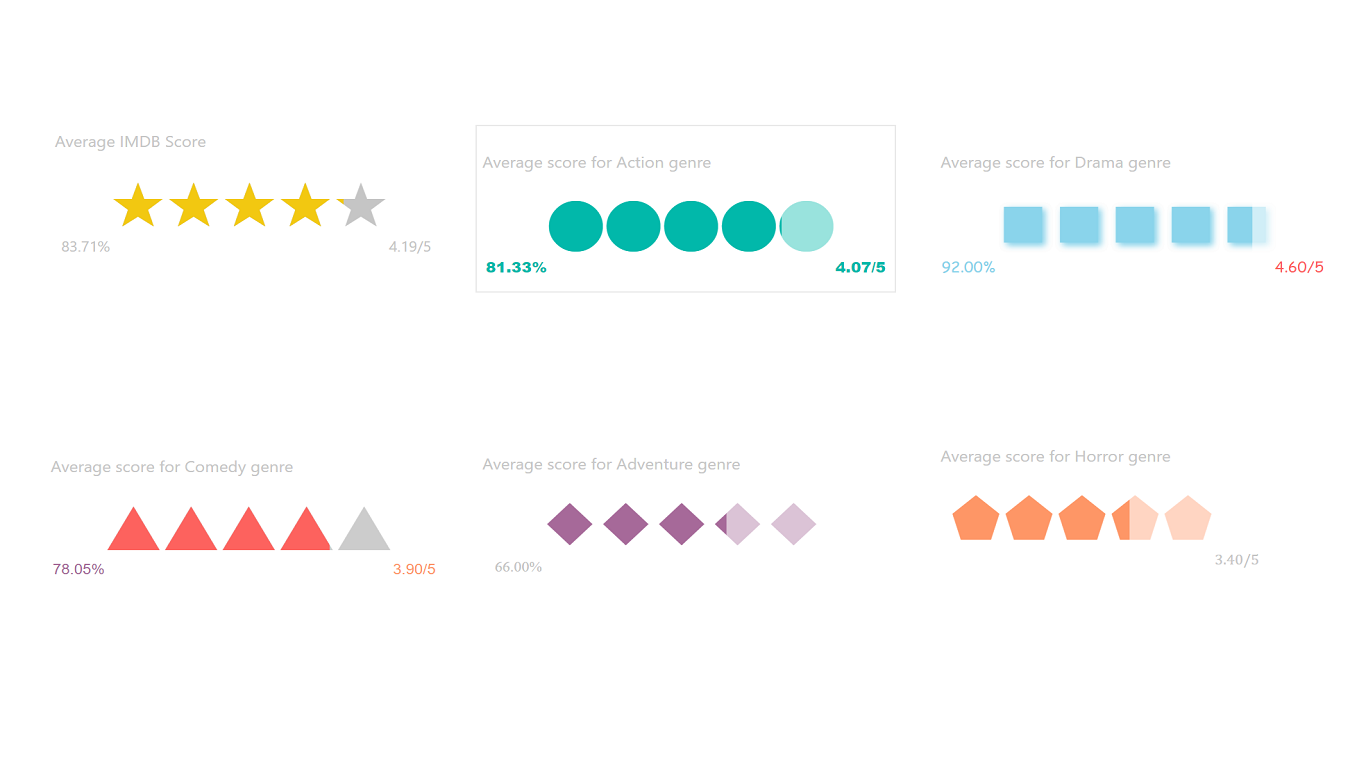 Average IMDB Score

83.71%

4.19/5

Average score for Action genre

81.33%

4.07/5

Average score for Drama genre

92.00%

4.60/5

Average score for Comedy genre

78.05%

3.90/5

Average score for Adventure genre

66.00%

Average score for Horror genre

3.40/5