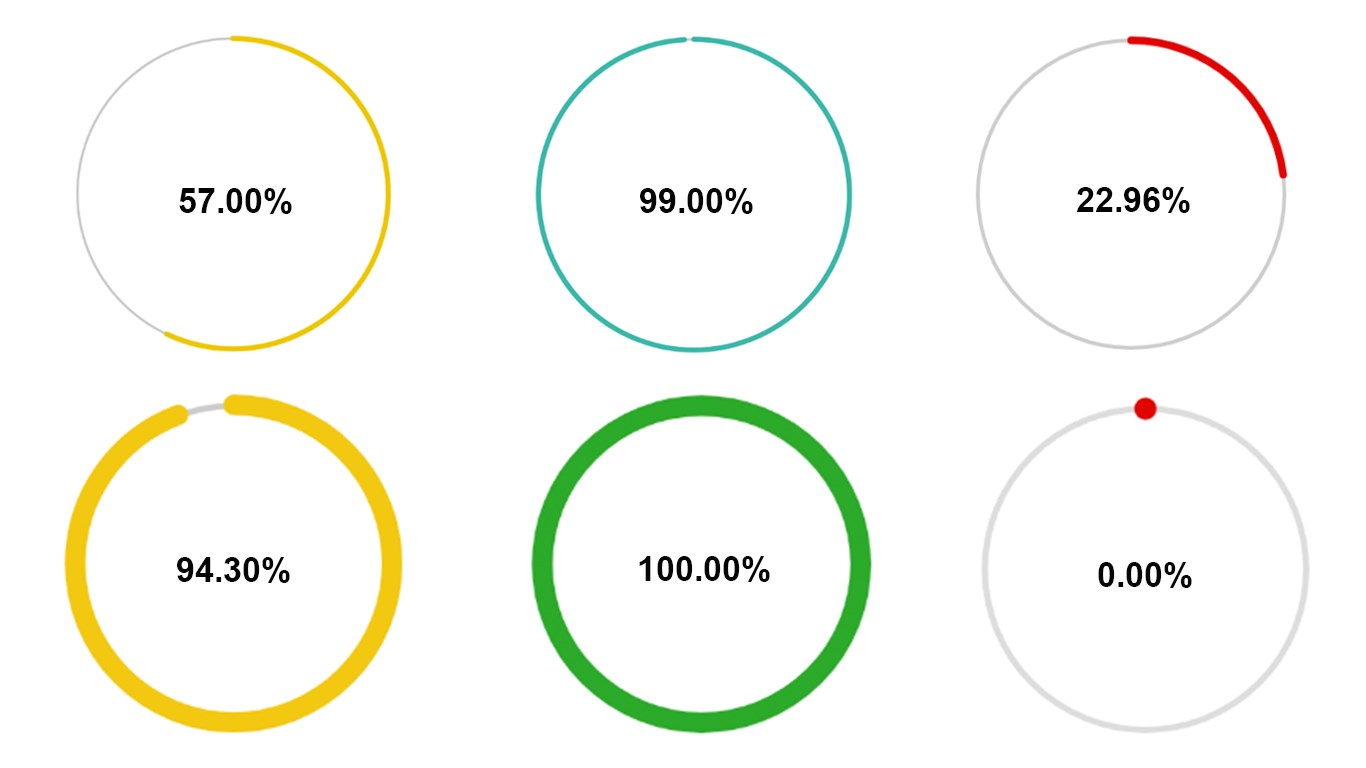 57.00%

99.00%

22.96%

94.30%

100.00%

0.00%